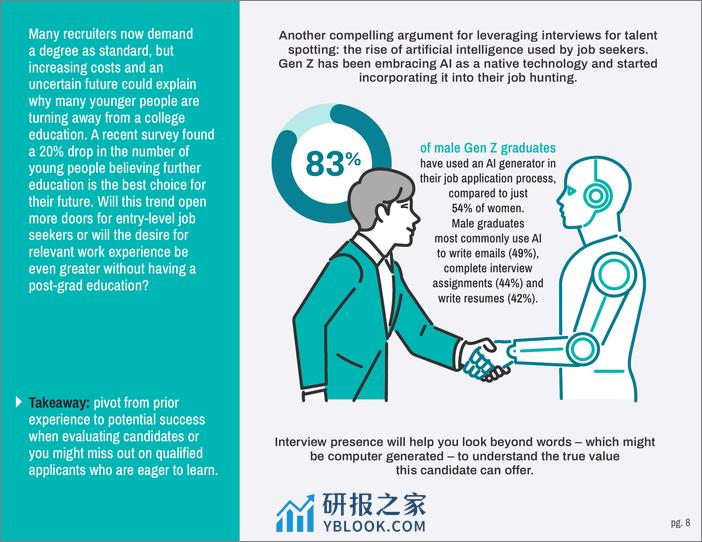 Many recruiters now demand a degree as standard, but increasing costs and an uncertain future could explain why many younger people are turning away from a college education. A recent survey found a 20% drop in the number of young people believing further education is the best choice for their future. Will this trend open more doors for entry-level job seekers or will the desire for relevant work experience be even greater without having a post-grad education?

Takeaway: pivot from prior experience to potential success when evaluating candidates or you might miss out on qualified applicants who are eager to learn.

Another compelling argument for leveraging interviews for talent spotting: the rise of artificial intelligence used by job seekers. Gen Z has been embracing AI as a native technology and started incorporating it into their job hunting.

83%

of male Gen Z graduates have used an AI generator in their job application process, compared to just 54% of women. Male graduates most commonly use AI to write emails (49%), complete interview assignments (44%) and write resumes (42%).

Interview presence will help you look beyond words – which might be computer generated – to understand the true value this candidate can offer.

研报之家
YBLOOK.COM

pg. 8